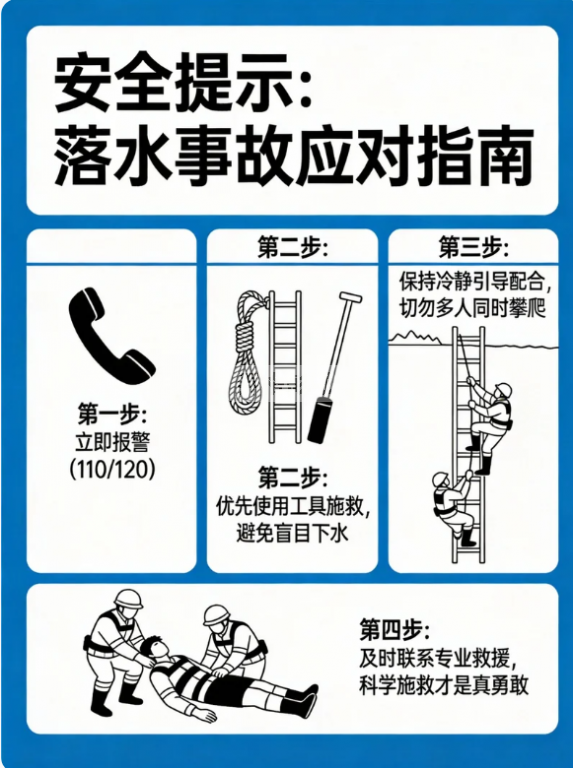 安全提示：
落水事故应对指南

第一步：
立即报警
(110/120)

第二步：

第二步：
优先使用工具施救，
避免盲目下水

第三步：
保持冷静引导配合，
切勿多人同时攀爬

第四步：
及时联系专业救援，
科学施救才是真勇敢